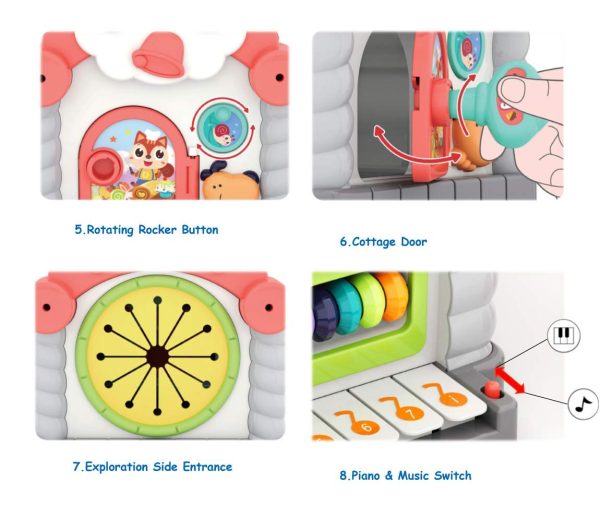 5.Rotating Rocker Button

6.Cottage Door

7.Exploration Side Entrance

6

7

1

8.Piano & Music Switch