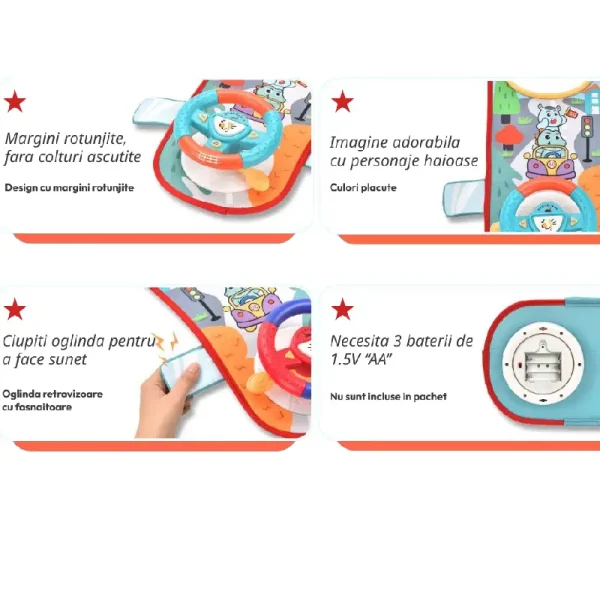 Margini rotunjite, fara colturi ascutite

Design cu margini rotunjite

Imagine adorabila cu personaje haioase

Culori placute

Ciupiti oglinda pentru a face sunet

Oglinda retrovizoare cu fosnaitoare

Necesita 3 baterii de 1.5V "AA"

Nu sunt incluse in pachet