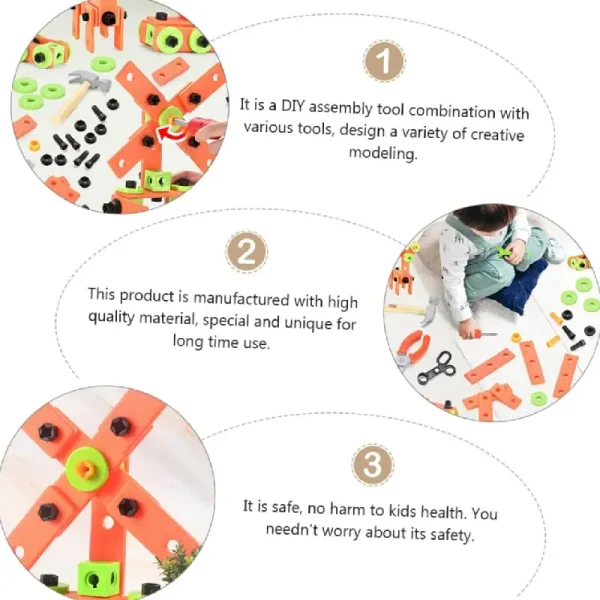 1

It is a DIY assembly tool combination with various tools, design a variety of creative modeling.

2

This product is manufactured with high quality material, special and unique for long time use.

3

It is safe, no harm to kids health. You needn't worry about its safety.