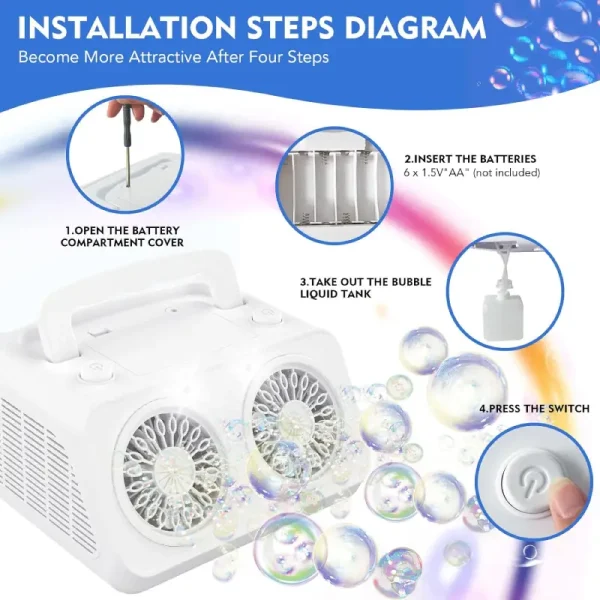 INSTALLATION STEPS DIAGRAM
Become More Attractive After Four Steps

1.OPEN THE BATTERY COMPARTMENT COVER

2.INSERT THE BATTERIES
6 x 1.5V"AA" (not included)

3.TAKE OUT THE BUBBLE LIQUID TANK

4.PRESS THE SWITCH