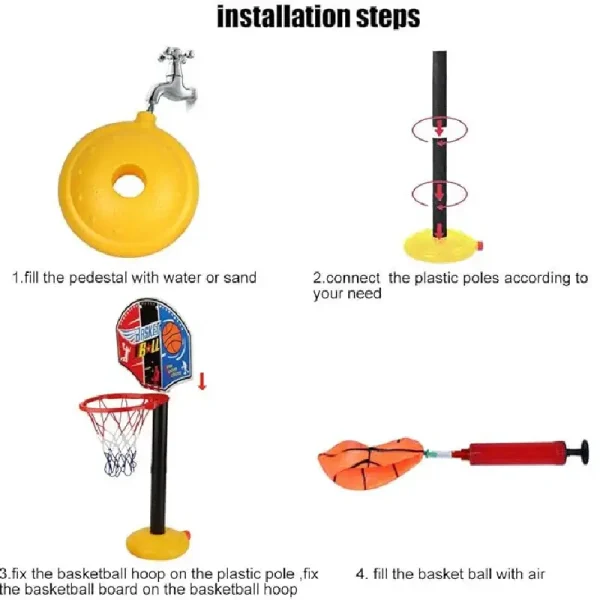 installation steps

1.fill the pedestal with water or sand

2.connect  the plastic poles according to your need

BASKET BALL

3.fix the basketball hoop on the plastic pole ,fix the basketball board on the basketball hoop

4. fill the basket ball with air