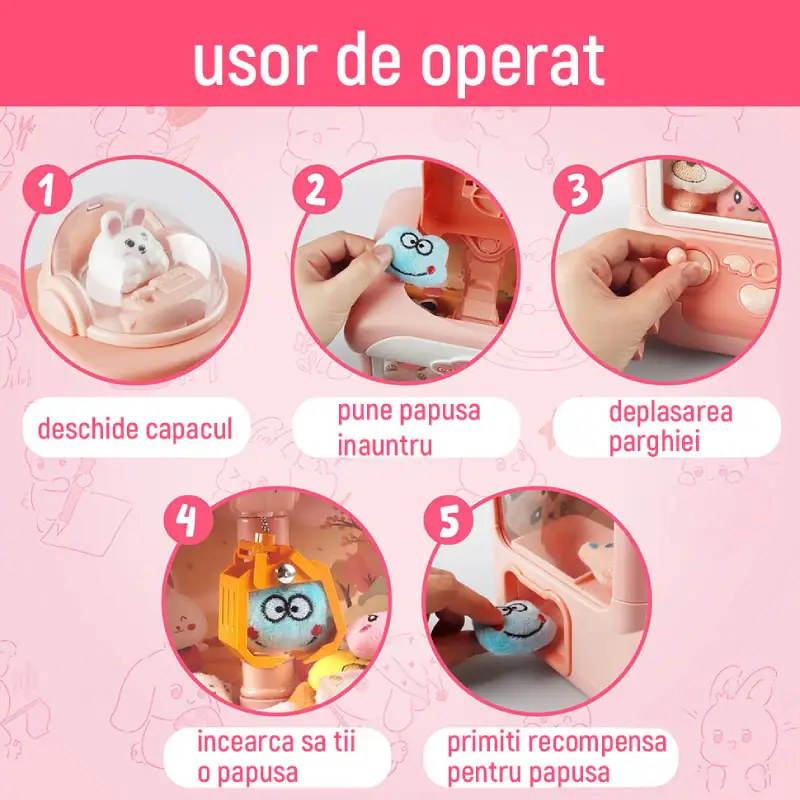 usor de operat

1
deschide capacul

2
pune papusa inauntru

3
deplasarea parghiei

4
incearca sa tii o papusa

5
primiti recompensa pentru papusa