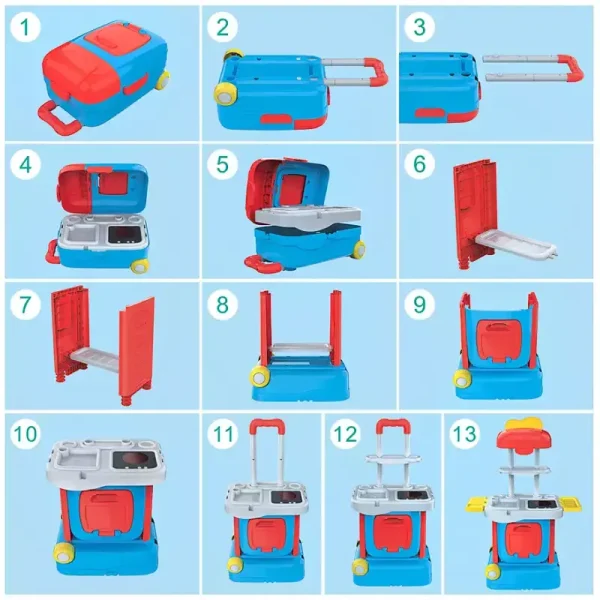 1

2

3

4

5

6

7

8

9

10

11

12

13