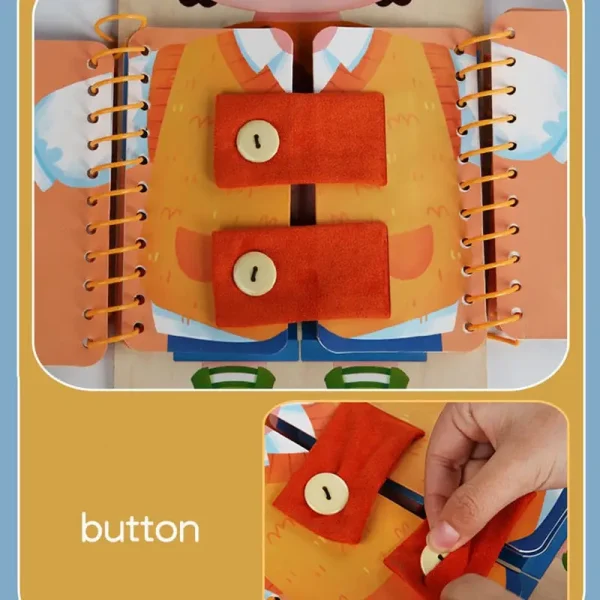 button