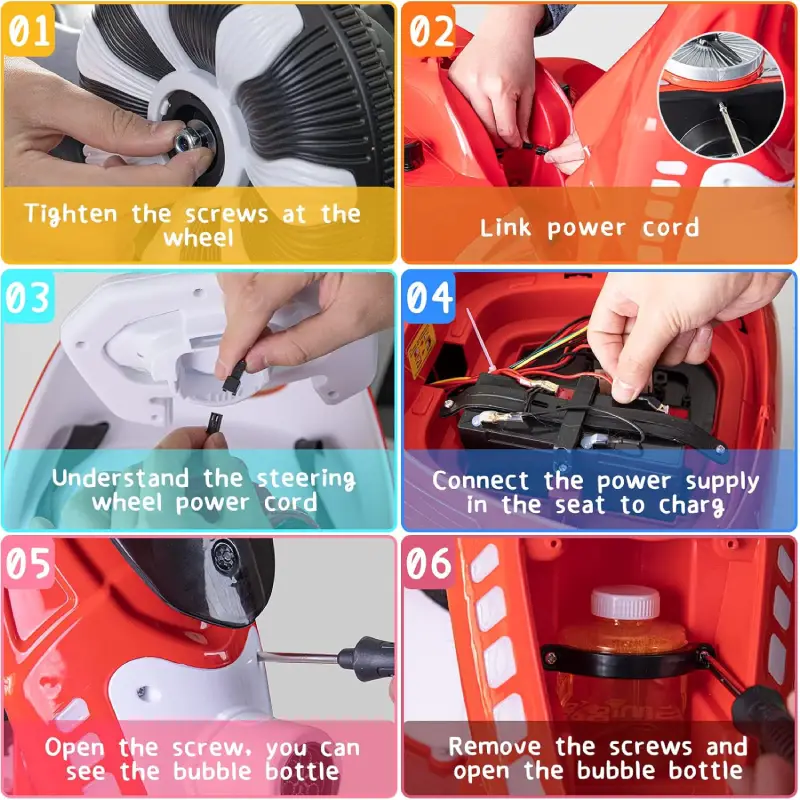 01

Tighten the screws at the wheel

02

Link power cord

03

Understand the steering wheel power cord

04

Connect the power supply in the seat to charg

05

Open the screw, you can see the bubble bottle

06

Remove the screws and open the bubble bottle