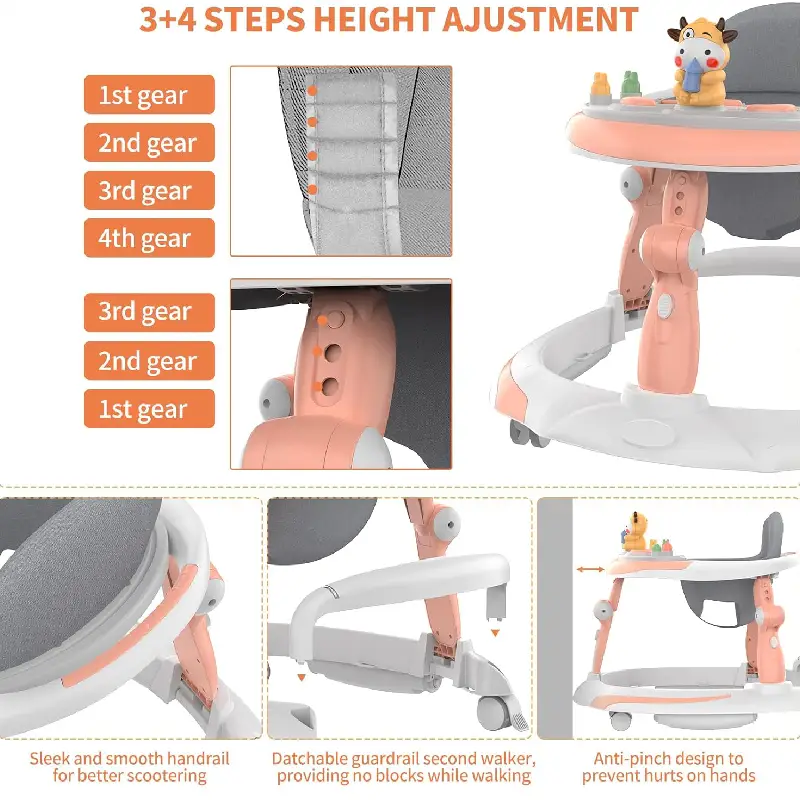 3+4 STEPS HEIGHT AJUSTMENT

1st gear
2nd gear
3rd gear
4th gear

3rd gear
2nd gear
1st gear

Sleek and smooth handrail for better scootering

Datchable guardrail second walker, providing no blocks while walking

Anti-pinch design to prevent hurts on hands