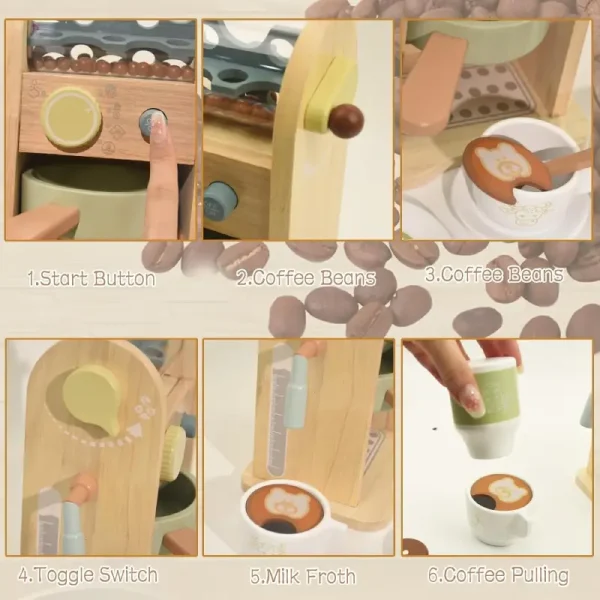 1.Start Button

2.Coffee Beans

3.Coffee Beans

4.Toggle Switch

5.Milk Froth

6.Coffee Pulling