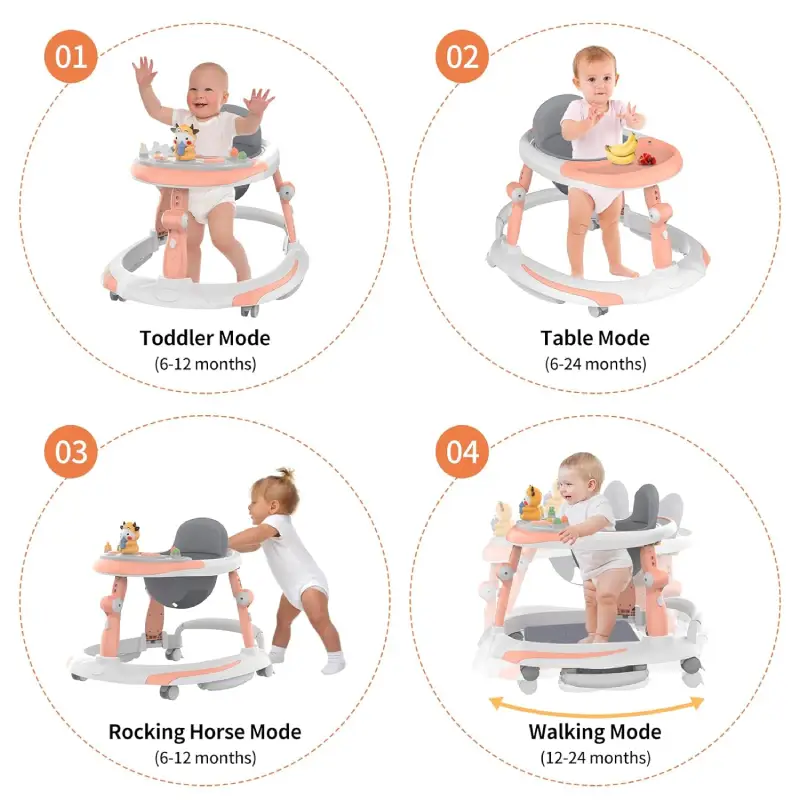 01

Toddler Mode
(6-12 months)

02

Table Mode
(6-24 months)

03

Rocking Horse Mode
(6-12 months)

04

Walking Mode
(12-24 months)