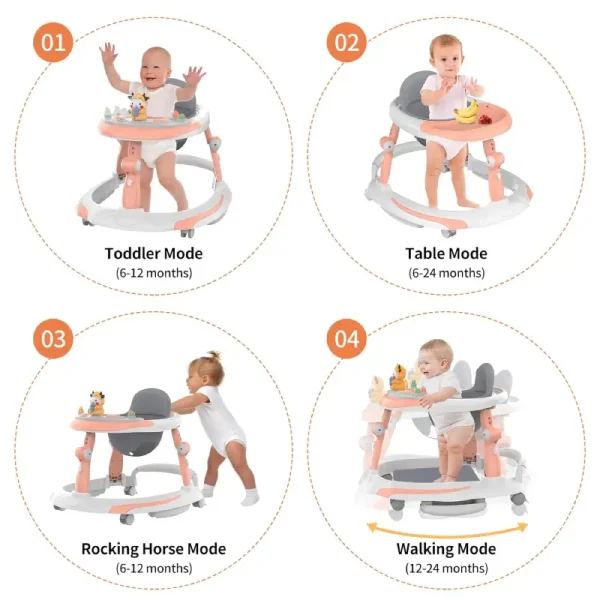 01

Toddler Mode
(6-12 months)

02

Table Mode
(6-24 months)

03

Rocking Horse Mode
(6-12 months)

04

Walking Mode
(12-24 months)