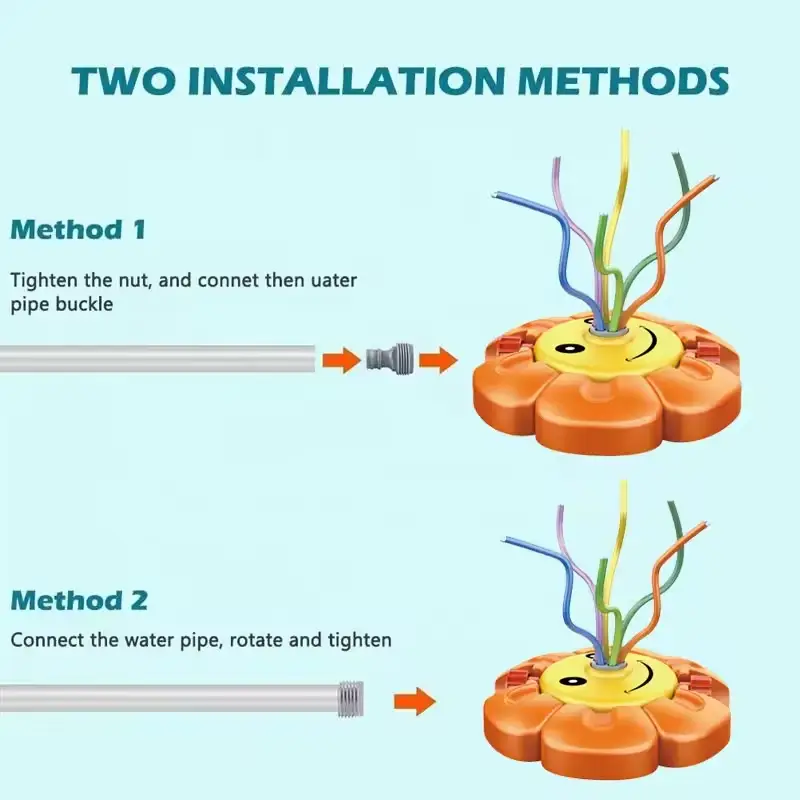 TWO INSTALLATION METHODS

Method 1

Tighten the nut, and connet then uater pipe buckle

Method 2

Connect the water pipe, rotate and tighten