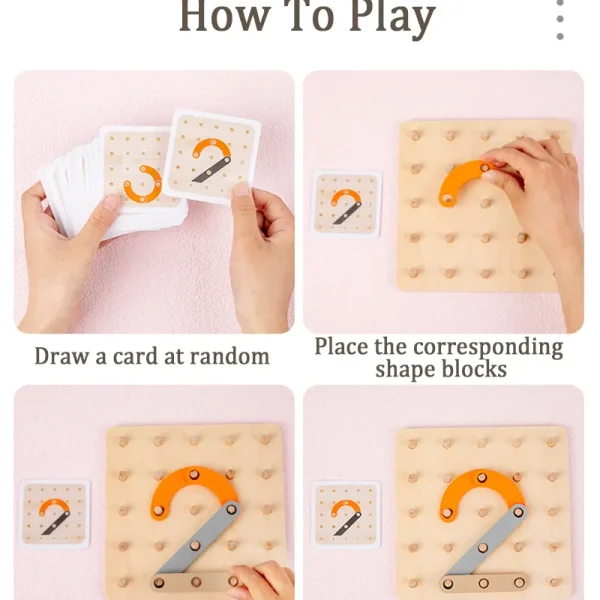 How To Play

Draw a card at random

Place the corresponding shape blocks